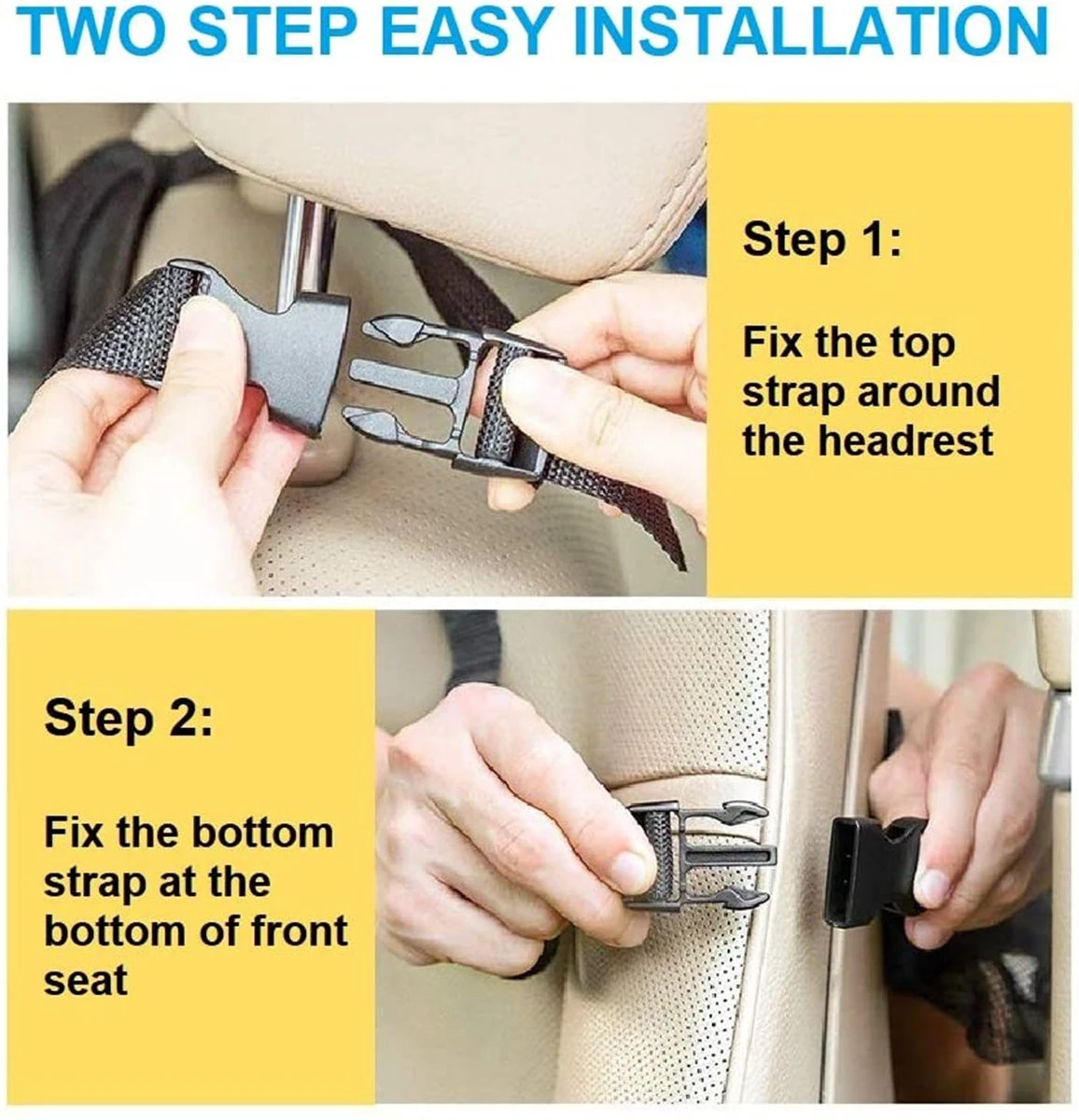 TWO STEP EASY INSTALLATION

Step 1:

Fix the top strap around the headrest

Step 2:

Fix the bottom strap at the bottom of front seat