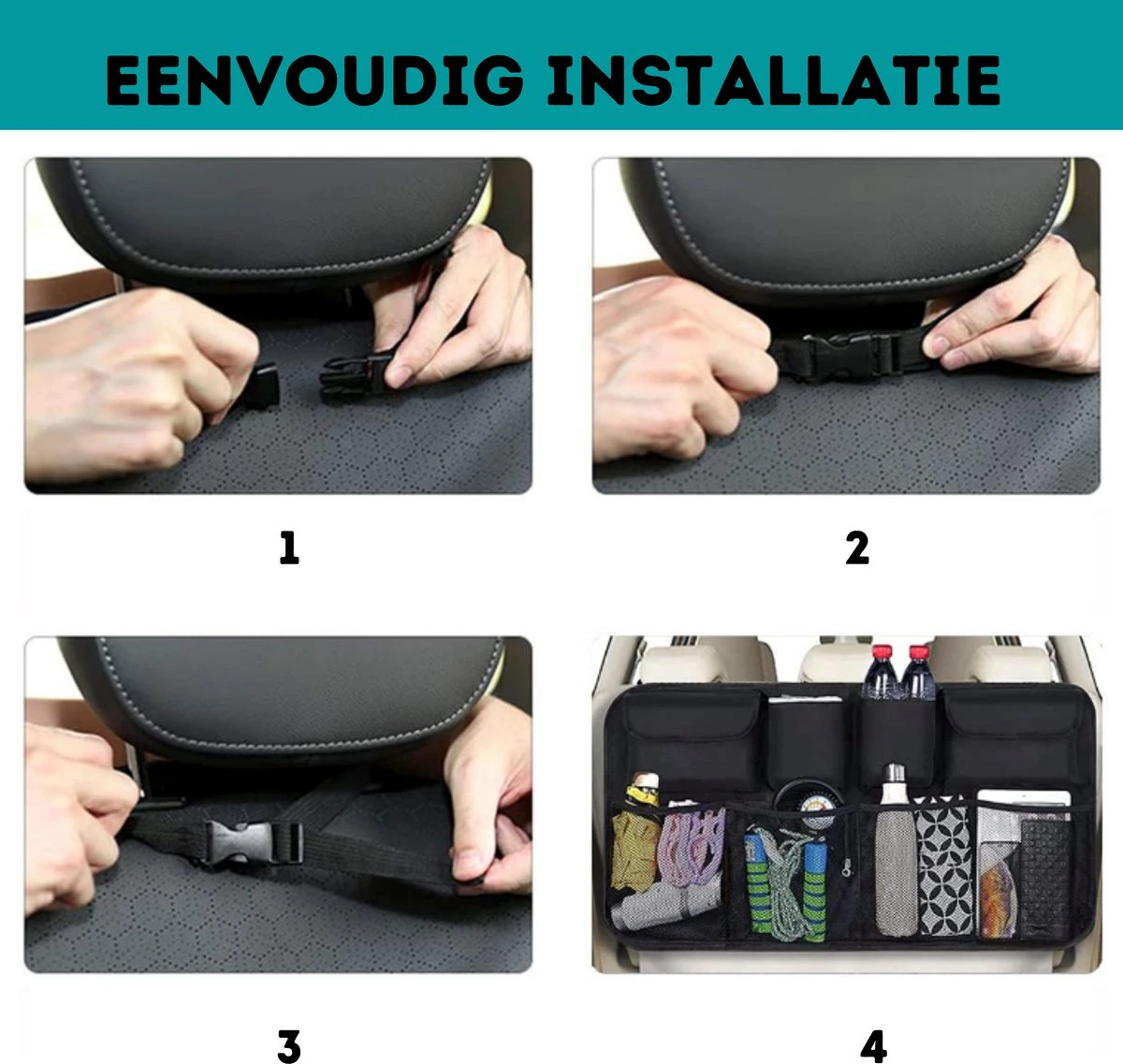 EENVOUDIG INSTALLATIE

1

2

3

4